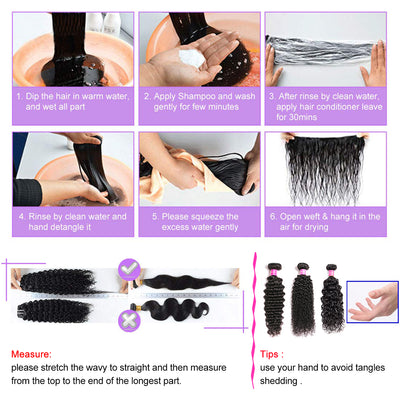 1. Dip the hair in warm water, and wet all part

2. Apply Shampoo and wash gently for few minutes

3. After rinse by clean water, apply hair conditioner leave for 30mins

4. Rinse by clean water and hand detangle it

5. Please squeeze the excess water gently

6. Open weft & hang it in the air for drying

Measure:
please stretch the wavy to straight and then measure from the top to the end of the longest part.

Tips :
use your hand to avoid tangles shedding .